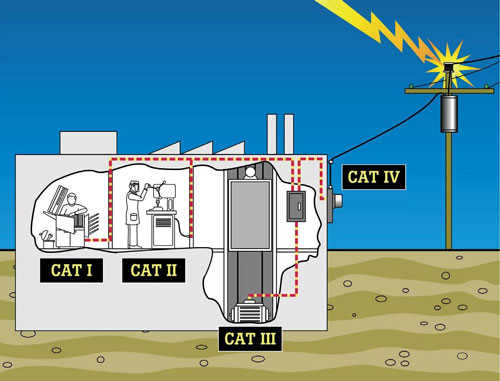 CAT IV

CAT I

CAT II

CAT III