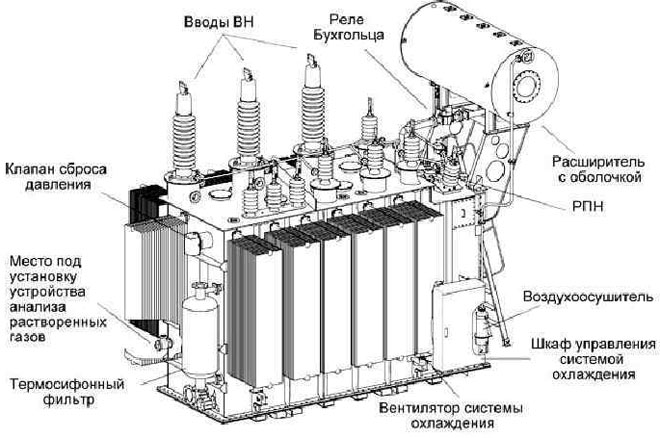 Вводы ВН

Реле Бухгольца

Клапан сброса давления

Расширитель с оболочкой

РПН

Место под установку устройства анализа растворенных газов

Воздухоосушитель

Шкаф управления системой охлаждения

Термосифонный фильтр

Вентилятор системы охлаждения