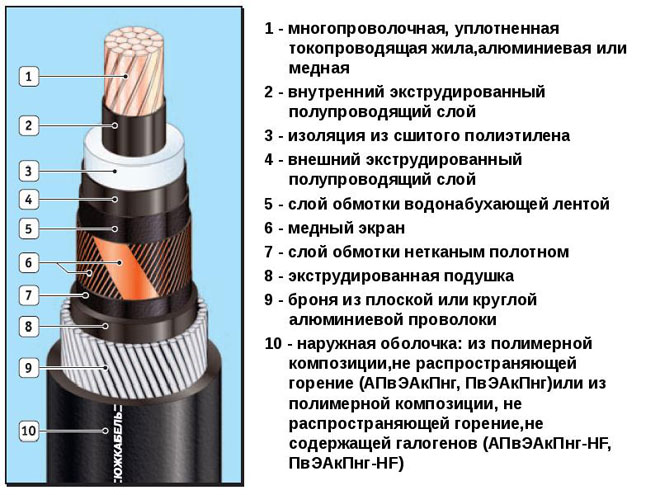 1

2

3

4

5

6

7

8

9

10

ЮЖКАБЕЛЬ

1 - многопроволочная, уплотненная токопроводящая жила,алюминиевая или медная

2 - внутренний экструдированный полупроводящий слой

3 - изоляция из сшитого полиэтилена

4 - внешний экструдированный полупроводящий слой

5 - слой обмотки водонабухающей лентой

6 - медный экран

7 - слой обмотки нетканым полотном

8 - экструдированная подушка

9 - броня из плоской или круглой алюминиевой проволоки

10 - наружная оболочка: из полимерной композиции,не распространяющей горение (АПвЭАкПнг, ПвЭАкПнг)или из полимерной композиции, не распространяющей горение,не содержащей галогенов (АПвЭАкПнг-HF, ПвЭАкПнг-HF)