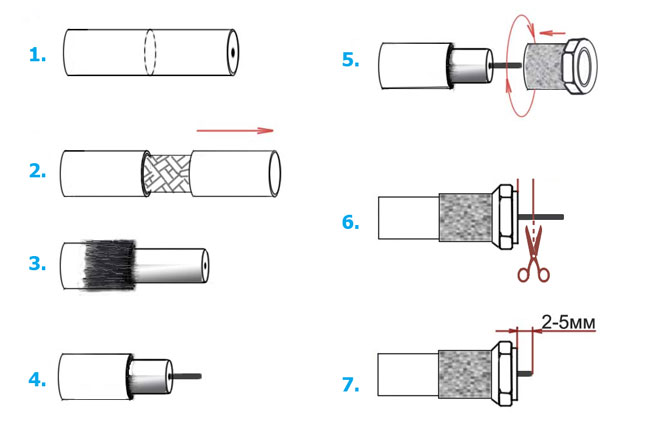 1.

2.

3.

4.

5.

6.

7.

2-5мм