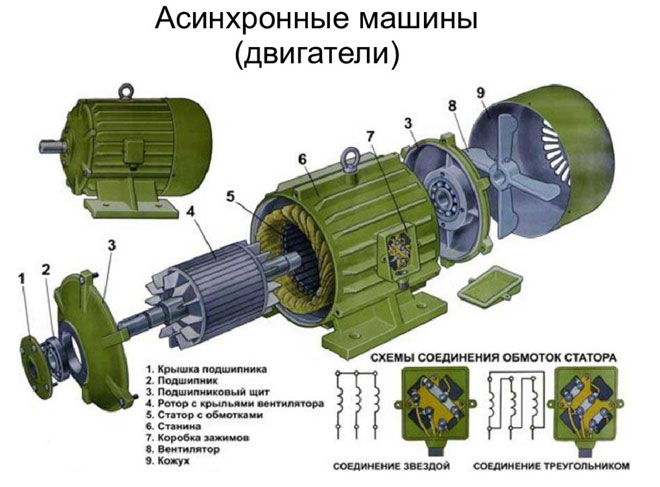 Асинхронные машины
(двигатели)

9
8
3
7
6
5
4
3
2
1

1. Крышка подшипника
2. Подшипник
3. Подшипниковый щит
4. Ротор с крыльями вентилятора
5. Статор с обмотками
6. Станина
7. Коробка зажимов
8. Вентилятор
9. Кожух

СХЕМЫ СОЕДИНЕНИЯ ОБМОТОК СТАТОРА

СОЕДИНЕНИЕ ЗВЕЗДОЙ

СОЕДИНЕНИЕ ТРЕУГОЛЬНИКОМ