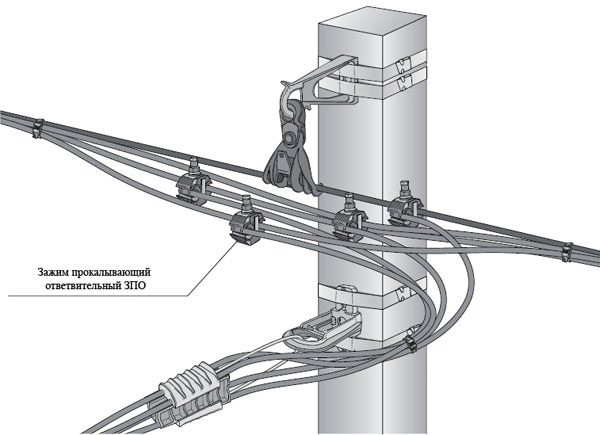 Зажим прокалывающий ответвительный ЗПО